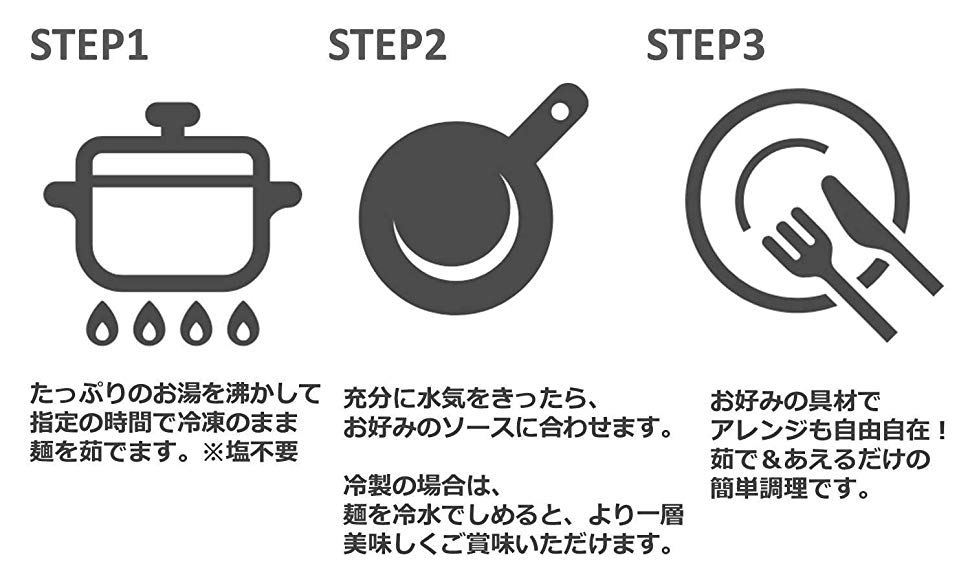 STEP1

たっぷりのお湯を沸かして指定の時間で冷凍のまま麺を茹でます。※塩不要

STEP2

充分に水気をきったら、お好みのソースに合わせます。

冷製の場合は、麺を冷水でしめると、より一層美味しくご賞味いただけます。

STEP3

お好みの具材でアレンジも自由自在！茹で＆あえるだけの簡単調理です。