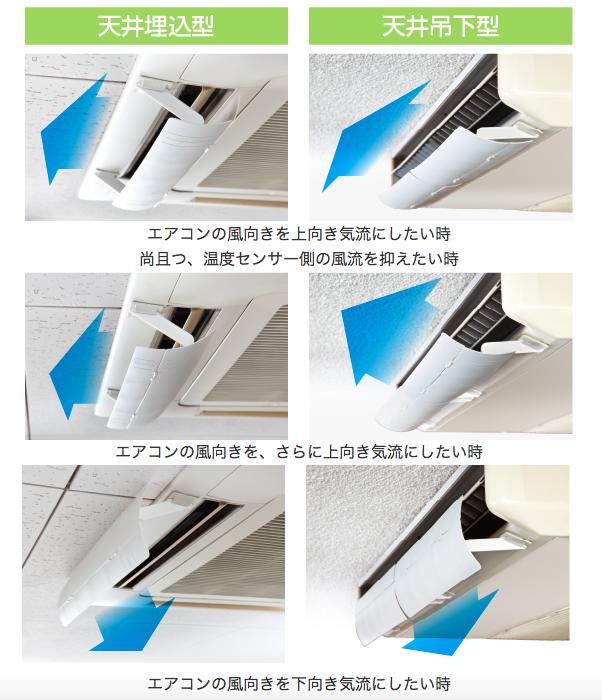 天井埋込型

天井吊下型

エアコンの風向きを上向き気流にしたい時
尚且つ、温度センサー側の風流を抑えたい時

エアコンの風向きを、さらに上向き気流にしたい時

エアコンの風向きを下向き気流にしたい時