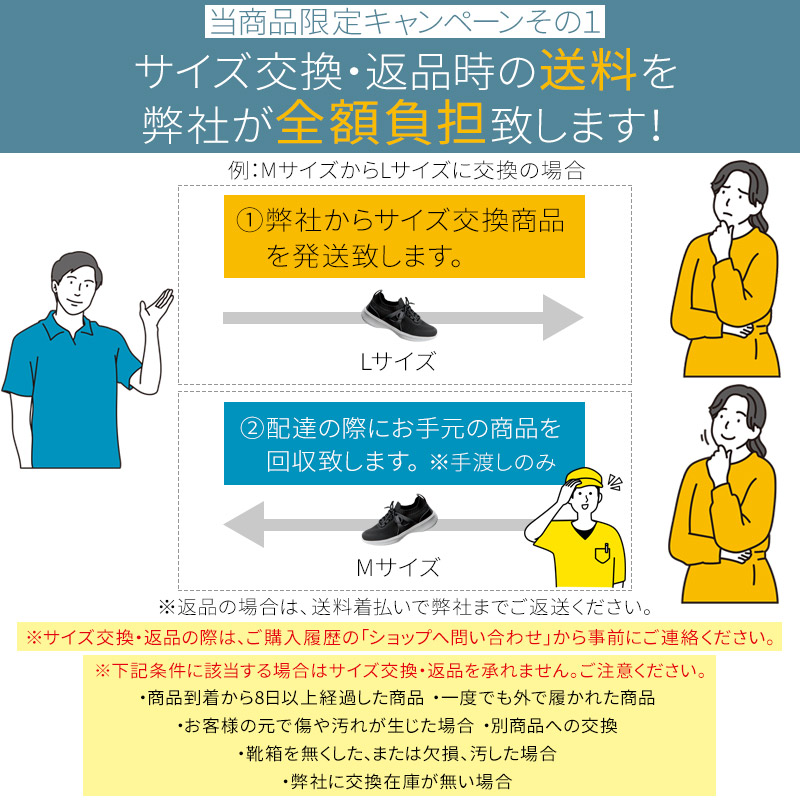 当商品限定キャンペーンその1

サイズ交換・返品時の送料を弊社が全額負担致します!

例:MサイズからLサイズに交換の場合

①弊社からサイズ交換商品を発送致します。

Lサイズ

②配達の際にお手元の商品を回収致します。※手渡しのみ

Mサイズ

※返品の場合は、送料着払いで弊社までご返送ください。

※サイズ交換・返品の際は、ご購入履歴の「ショップへ問い合わせ」から事前にご連絡ください。

※下記条件に該当する場合はサイズ交換・返品を承れません。ご注意ください。
・商品到着から8日以上経過した商品 ・一度でも外で履かれた商品
・お客様の元で傷や汚れが生じた場合 ・別商品への交換
・靴箱を無くした、または欠損、汚した場合
・弊社に交換在庫が無い場合