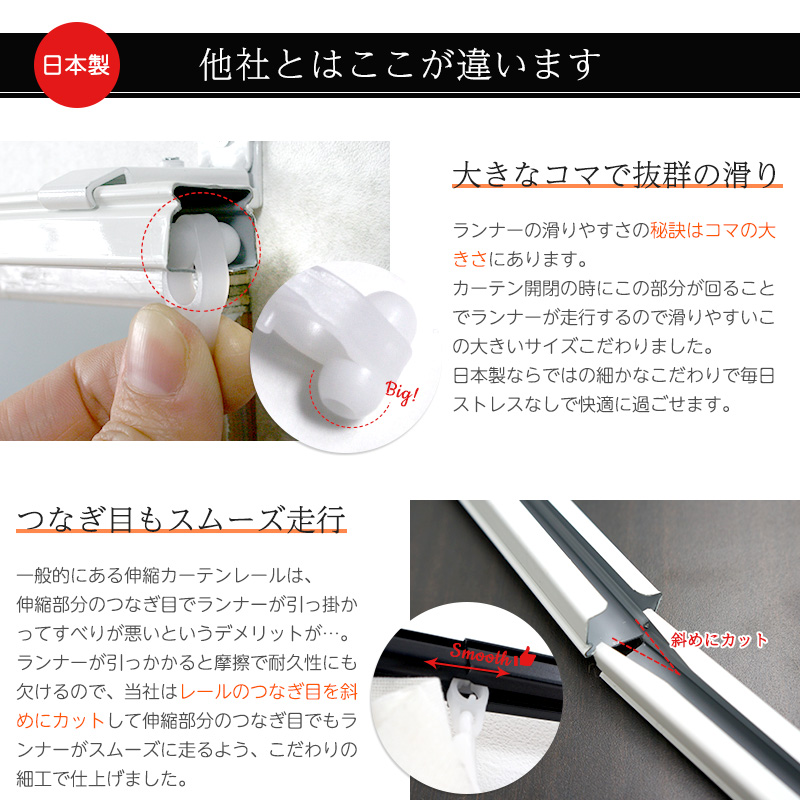 日本製

他社とはここが違います

大きなコマで抜群の滑り

ランナーの滑りやすさの秘訣はコマの大きさにあります。
カーテン開閉の時にこの部分が回ることでランナーが走行するので滑りやすいこの大きいサイズこだわりました。
日本製ならではの細かなこだわりで毎日ストレスなしで快適に過ごせます。

Big!

つなぎ目もスムーズ走行

一般的にある伸縮カーテンレールは、伸縮部分のつなぎ目でランナーが引っ掛かってすべりが悪いというデメリットが…。
ランナーが引っかかると摩擦で耐久性にも欠けるので、当社はレールのつなぎ目を斜めにカットして伸縮部分のつなぎ目でもランナーがスムーズに走るよう、こだわりの細工で仕上げました。

Smooth

斜めにカット