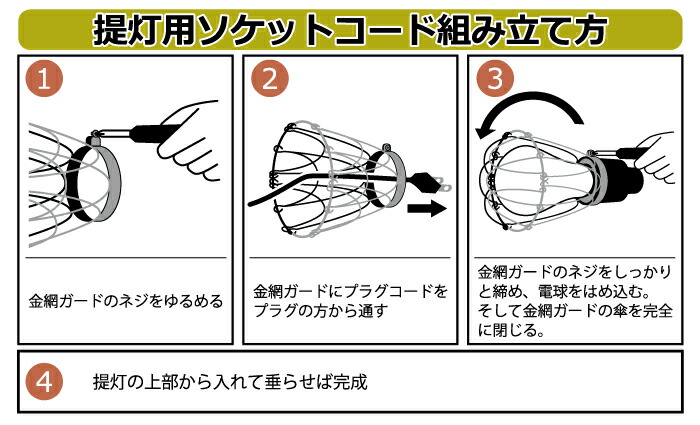 提灯用ソケットコード組み立て方

1

金網ガードのネジをゆるめる

2

金網ガードにプラグコードをプラグの方から通す

3

金網ガードのネジをしっかりと締め、電球をはめ込む。そして金網ガードの傘を完全に閉じる。

4

提灯の上部から入れて垂らせば完成