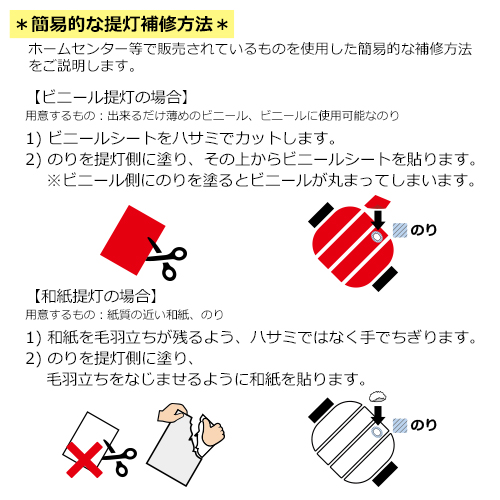 ＊簡易的な提灯補修方法＊

ホームセンター等で販売されているものを使用した簡易的な補修方法をご説明します。

【ビニール提灯の場合】

用意するもの：出来るだけ薄めのビニール、ビニールに使用可能なのり

1) ビニールシートをハサミでカットします。

2) のりを提灯側に塗り、その上からビニールシートを貼ります。
※ビニール側にのりを塗るとビニールが丸まってしまいます。

のり

【和紙提灯の場合】

用意するもの：紙質の近い和紙、のり

1) 和紙を毛羽立ちが残るよう、ハサミではなく手でちぎります。

2) のりを提灯側に塗り、
毛羽立ちをなじませるように和紙を貼ります。

のり